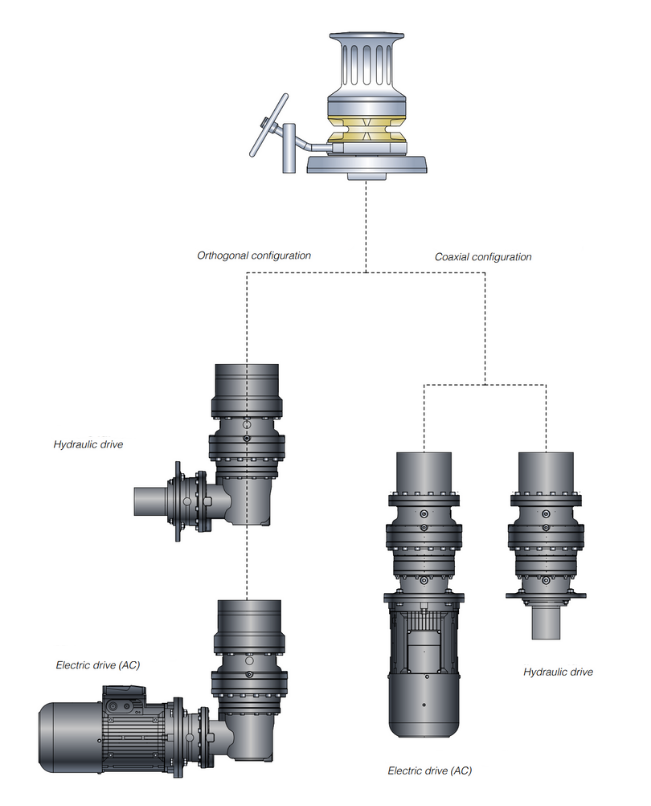 Orthogonal configuration

Coaxial configuration

Hydraulic drive

Electric drive (AC)

Hydraulic drive

Electric drive (AC)